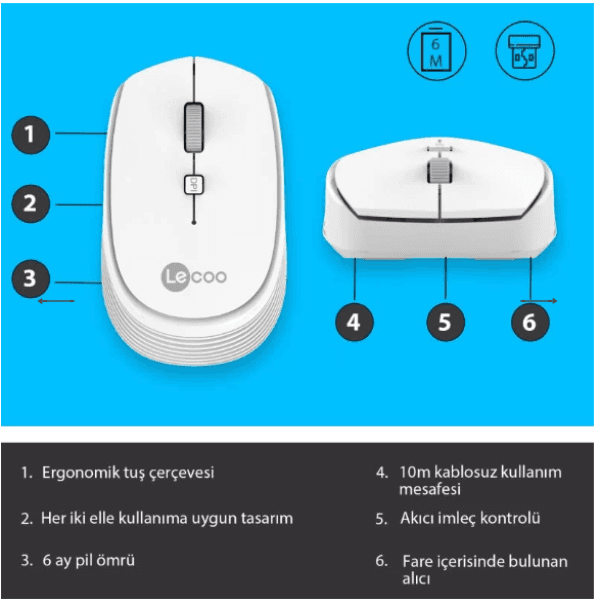 6
M

1

2

3

DPI

Lecoo

4

5

6

1. Ergonomik tuş çerçevesi

2. Her iki elle kullanıma uygun tasarım

3. 6 ay pil ömrü

4. 10m kablosuz kullanım mesafesi

5. Akıcı imleç kontrolü

6. Fare içerisinde bulunan alıcı